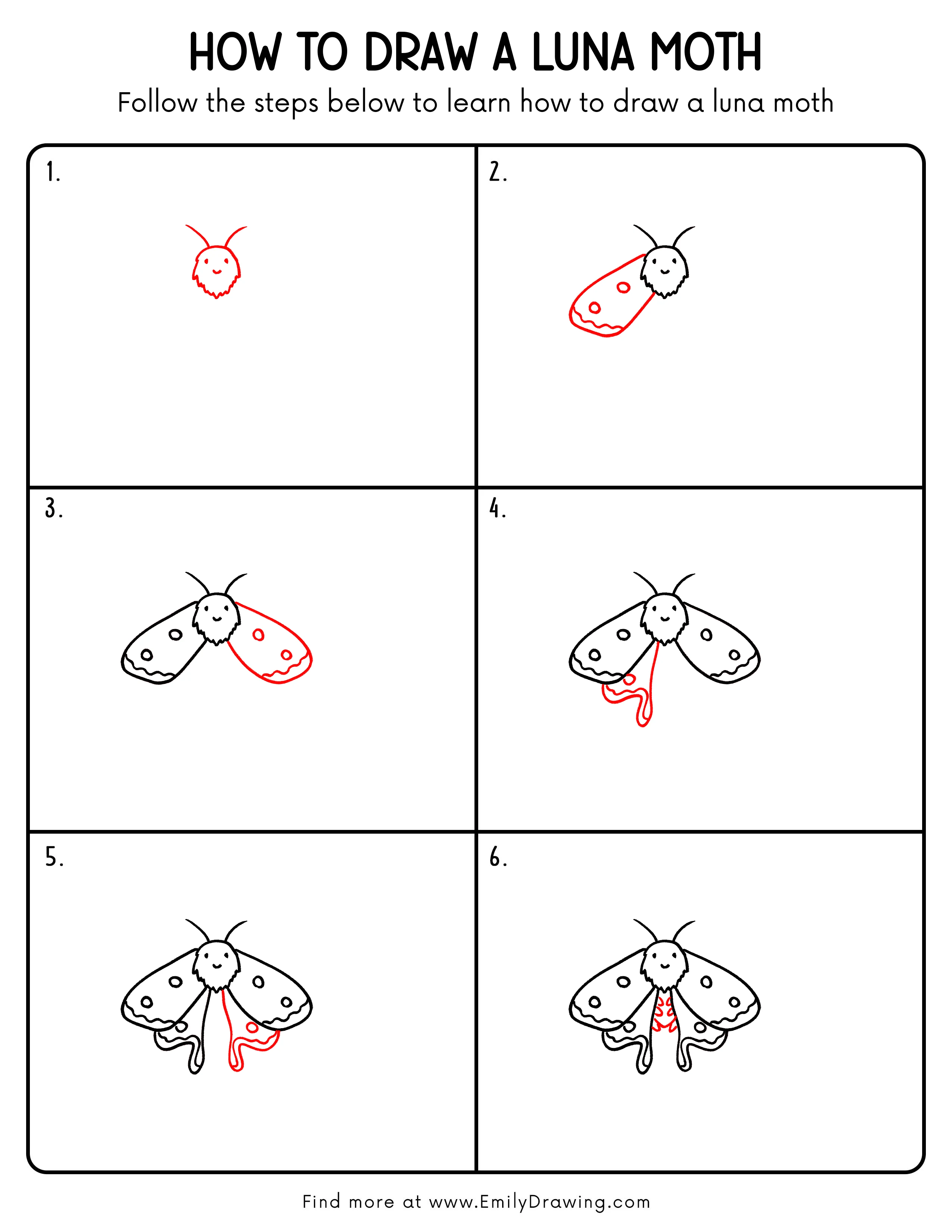 HOW TO DRAW A LUNA MOTH

Follow the steps below to learn how to draw a luna moth

1.

2.

3.

4.

5.

6.

Find more at www.EmilyDrawing.com